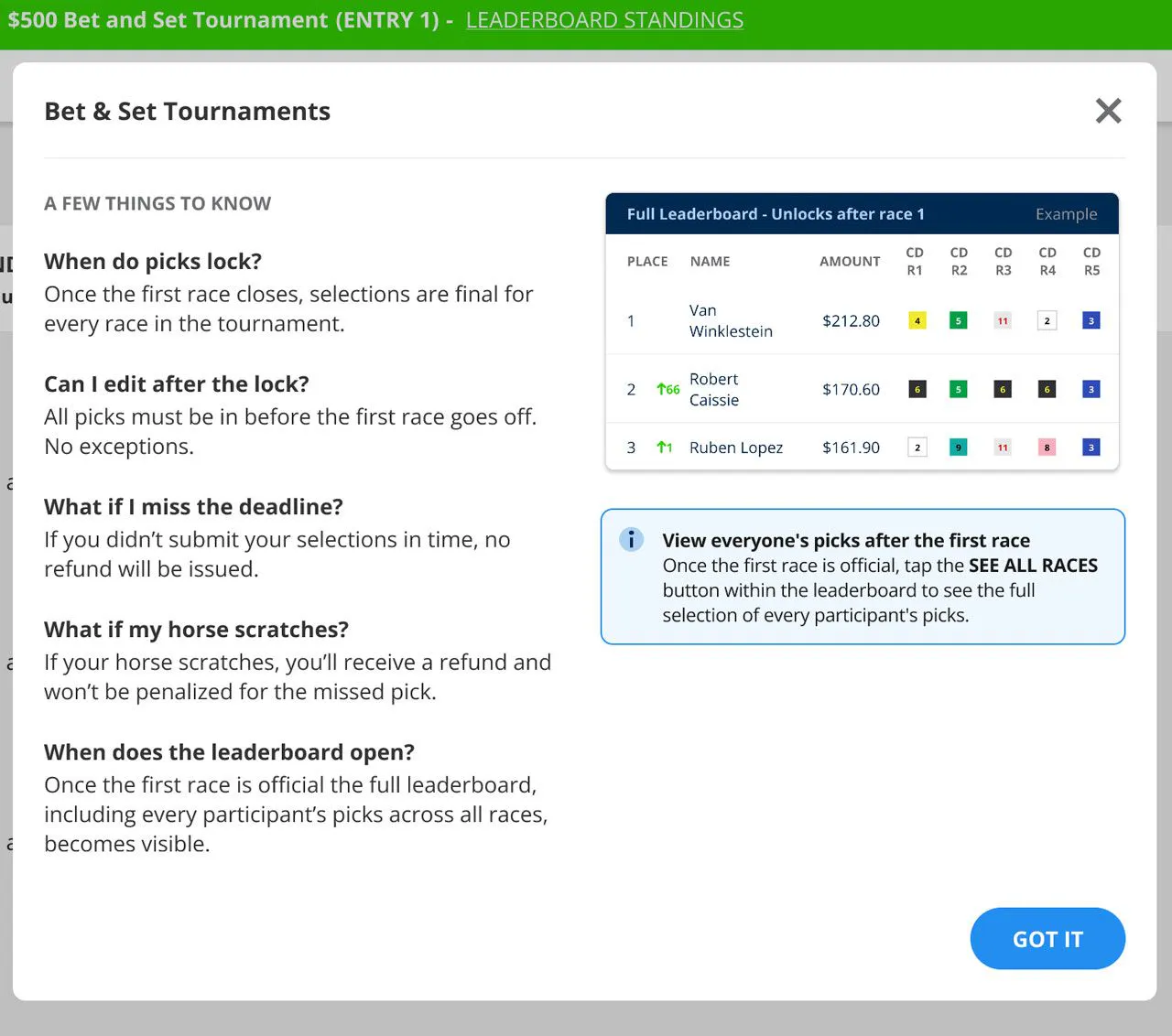 $500 Bet and Set Tournament (ENTRY 1) - LEADERBOARD STANDINGS

Bet & Set Tournaments

A FEW THINGS TO KNOW

When do picks lock?
Once the first race closes, selections are final for every race in the tournament.

Can I edit after the lock?
All picks must be in before the first race goes off. No exceptions.

What if I miss the deadline?
If you didn't submit your selections in time, no refund will be issued.

What if my horse scratches?
If your horse scratches, you'll receive a refund and won't be penalized for the missed pick.

When does the leaderboard open?
Once the first race is official the full leaderboard, including every participant's picks across all races, becomes visible.

Full Leaderboard - Unlocks after race 1 Example

| PLACE | | NAME | AMOUNT | CD R1 | CD R2 | CD R3 | CD R4 | CD R5 |
|---|---|---|---|---|---|---|---|---|
| 1 | | Van Winklestein | $212.80 | 4 | 5 | 11 | 2 | 3 |
| 2 | ↑66 | Robert Caissie | $170.60 | 6 | 5 | 6 | 6 | 3 |
| 3 | ↑1 | Ruben Lopez | $161.90 | 2 | 9 | 11 | 8 | 3 |

View everyone's picks after the first race
Once the first race is official, tap the SEE ALL RACES button within the leaderboard to see the full selection of every participant's picks.

GOT IT