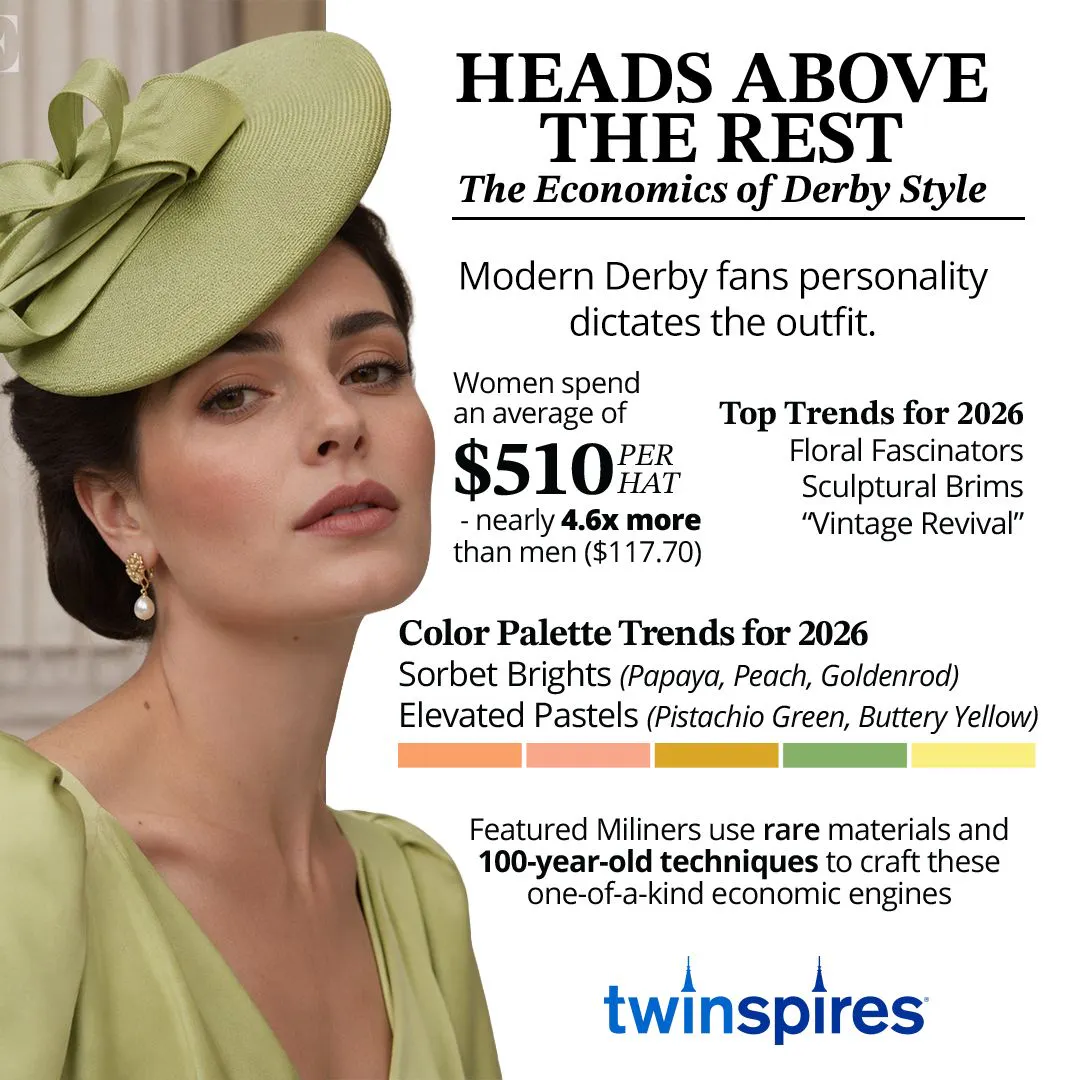 HEADS ABOVE THE REST
The Economics of Derby Style

Modern Derby fans personality dictates the outfit.

Women spend an average of $510 PER HAT - nearly 4.6x more than men ($117.70)

Top Trends for 2026
Floral Fascinators
Sculptural Brims
"Vintage Revival"

Color Palette Trends for 2026
Sorbet Brights (Papaya, Peach, Goldenrod)
Elevated Pastels (Pistachio Green, Buttery Yellow)

Featured Miliners use rare materials and 100-year-old techniques to craft these one-of-a-kind economic engines

twinspires