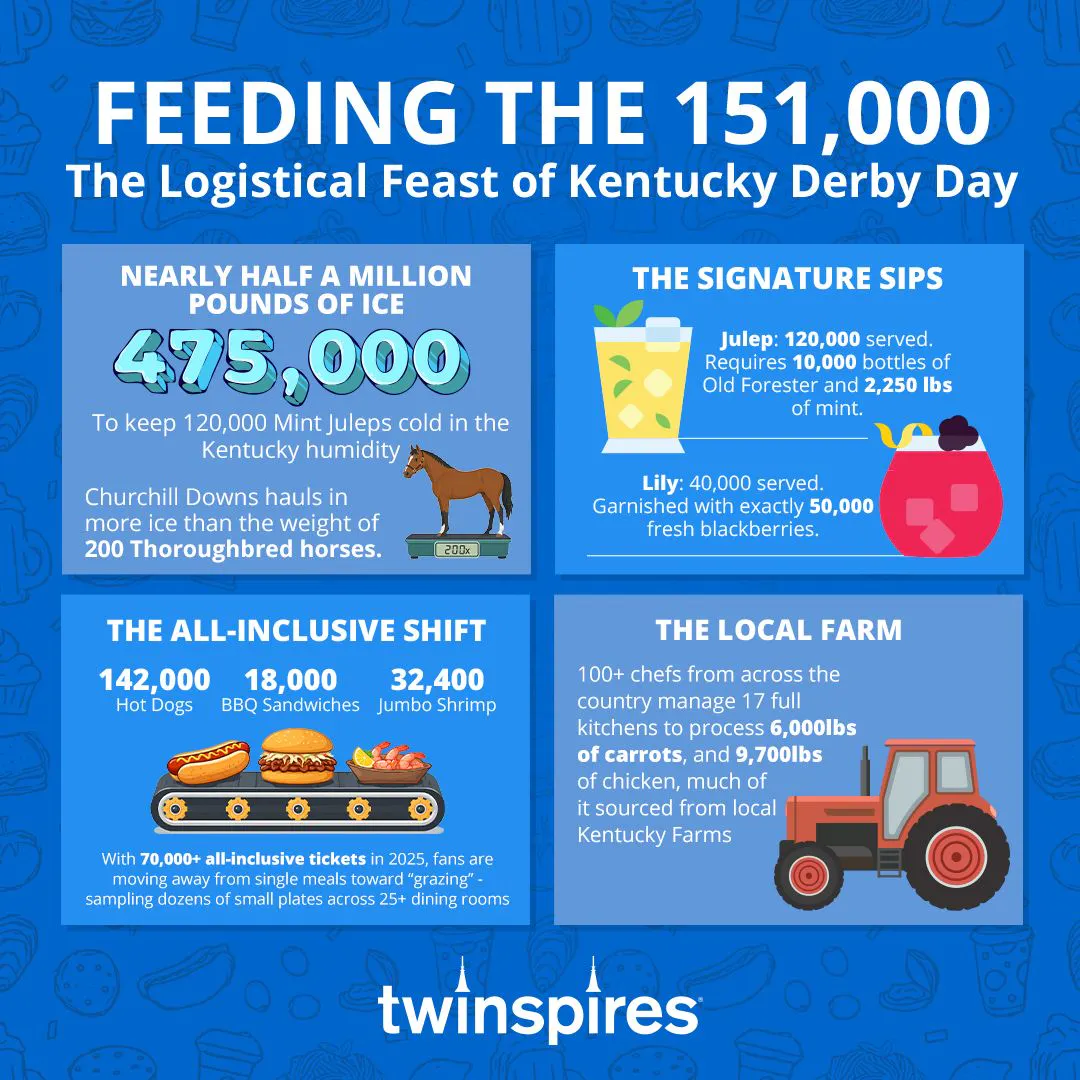 FEEDING THE 151,000
The Logistical Feast of Kentucky Derby Day

NEARLY HALF A MILLION POUNDS OF ICE
475,000
To keep 120,000 Mint Juleps cold in the Kentucky humidity

Churchill Downs hauls in more ice than the weight of 200 Thoroughbred horses.

200x

THE SIGNATURE SIPS
Julep: 120,000 served. Requires 10,000 bottles of Old Forester and 2,250 lbs of mint.

Lily: 40,000 served. Garnished with exactly 50,000 fresh blackberries.

THE ALL-INCLUSIVE SHIFT
142,000 Hot Dogs
18,000 BBQ Sandwiches
32,400 Jumbo Shrimp

With 70,000+ all-inclusive tickets in 2025, fans are moving away from single meals toward "grazing" - sampling dozens of small plates across 25+ dining rooms

THE LOCAL FARM
100+ chefs from across the country manage 17 full kitchens to process 6,000lbs of carrots, and 9,700lbs of chicken, much of it sourced from local Kentucky Farms

twinspires