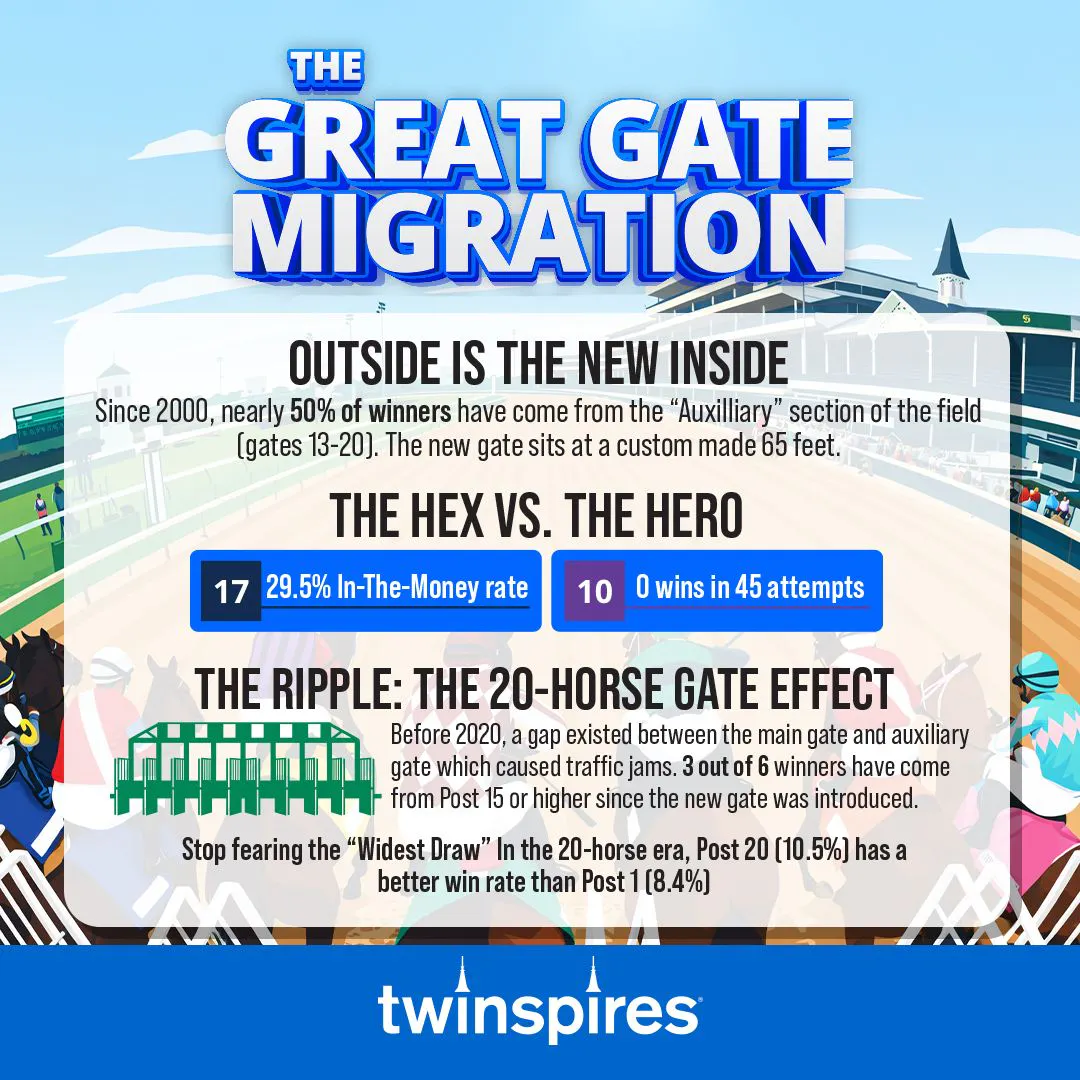 THE GREAT GATE MIGRATION

OUTSIDE IS THE NEW INSIDE

Since 2000, nearly 50% of winners have come from the "Auxilliary" section of the field (gates 13-20). The new gate sits at a custom made 65 feet.

THE HEX VS. THE HERO

17 29.5% In-The-Money rate

10 0 wins in 45 attempts

THE RIPPLE: THE 20-HORSE GATE EFFECT

Before 2020, a gap existed between the main gate and auxiliary gate which caused traffic jams. 3 out of 6 winners have come from Post 15 or higher since the new gate was introduced.

Stop fearing the "Widest Draw" In the 20-horse era, Post 20 (10.5%) has a better win rate than Post 1 (8.4%)

twinspires