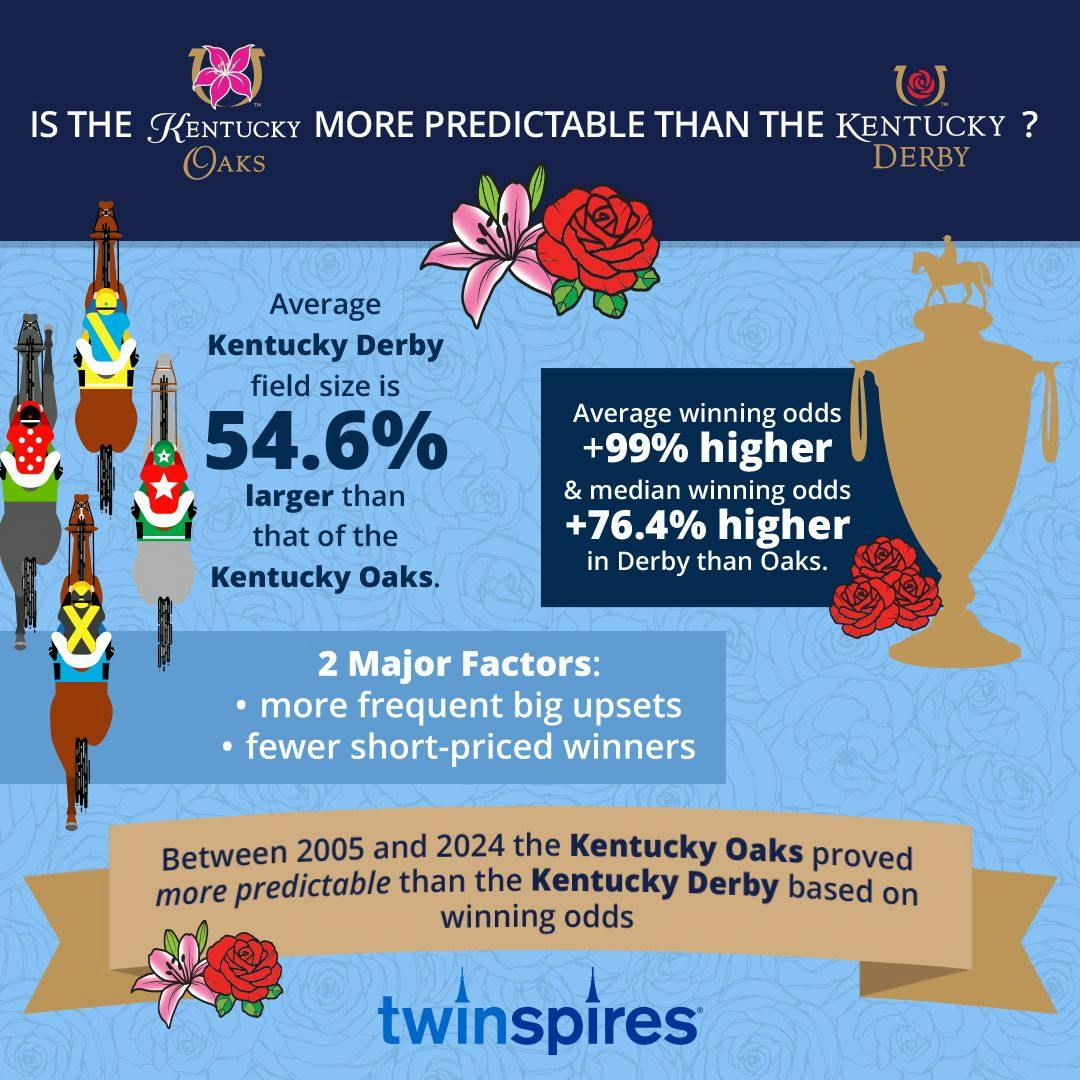 IS THE KENTUCKY OAKS MORE PREDICTABLE THAN THE KENTUCKY DERBY ?

Average Kentucky Derby field size is 54.6% larger than that of the Kentucky Oaks.

Average winning odds +99% higher & median winning odds +76.4% higher in Derby than Oaks.

2 Major Factors:
• more frequent big upsets
• fewer short-priced winners

Between 2005 and 2024 the Kentucky Oaks proved more predictable than the Kentucky Derby based on winning odds

twinspires